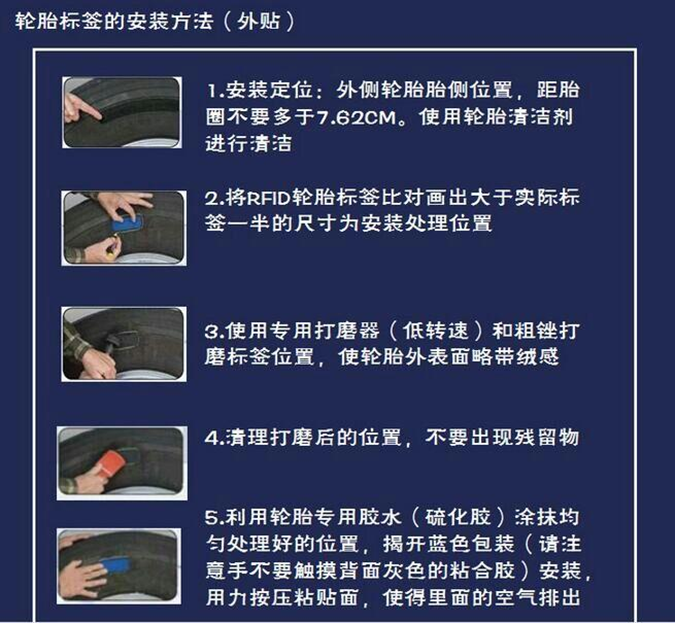 轮胎标签的安装方法（外贴）

1.安装定位：外侧轮胎胎侧位置，距胎圈不要多于7.62CM。使用轮胎清洁剂进行清洁

2.将RFID轮胎标签比对画出大于实际标签一半的尺寸为安装处理位置

3.使用专用打磨器（低转速）和粗锉打磨标签位置，使轮胎外表面略带绒感

4.清理打磨后的位置，不要出现残留物

5.利用轮胎专用胶水（硫化胶）涂抹均匀处理好的位置，揭开蓝色包装（请注意手不要触摸背面灰色的粘合胶）安装，用力按压粘贴面，使得里面的空气排出